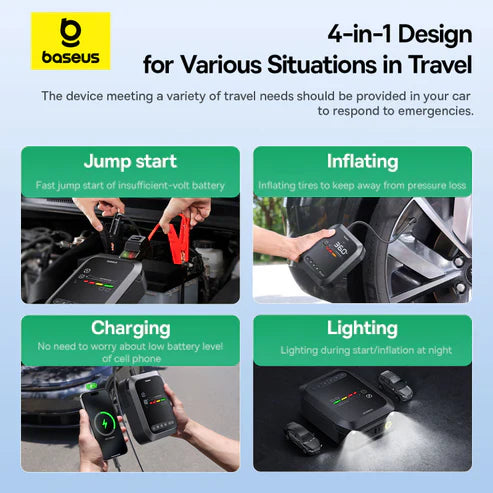 baseus

4-in-1 Design for Various Situations in Travel

The device meeting a variety of travel needs should be provided in your car to respond to emergencies.

Jump start

Fast jump start of insufficient-volt battery

Inflating

Inflating tires to keep away from pressure loss

36.0

Charging

No need to worry about low battery level of cell phone

Lighting

Lighting during start/inflation at night